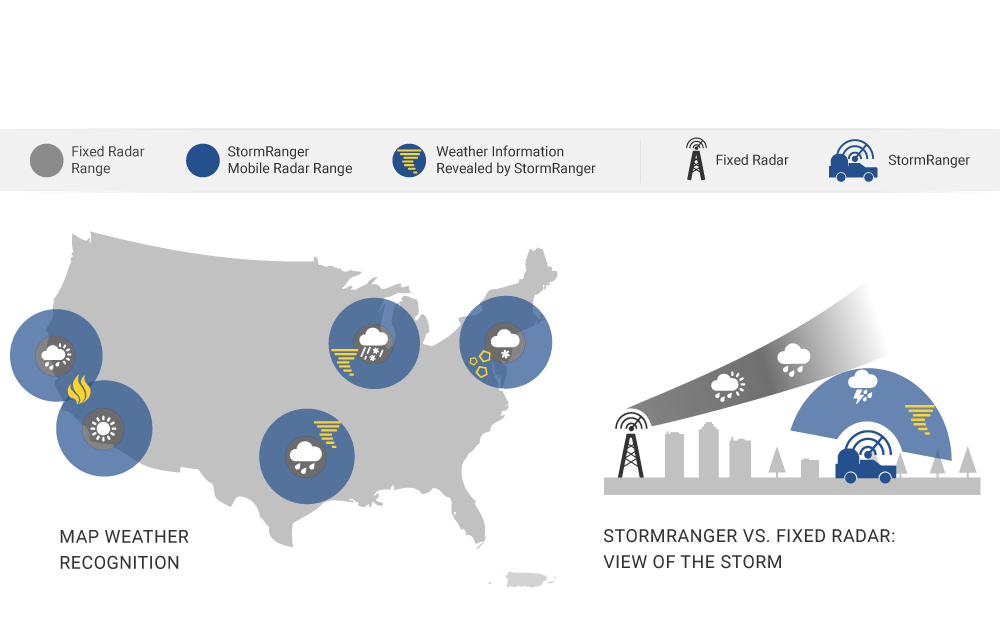 Fixed Radar Range

StormRanger Mobile Radar Range

Weather Information Revealed by StormRanger

Fixed Radar

StormRanger

MAP WEATHER RECOGNITION

STORMRANGER VS. FIXED RADAR: VIEW OF THE STORM