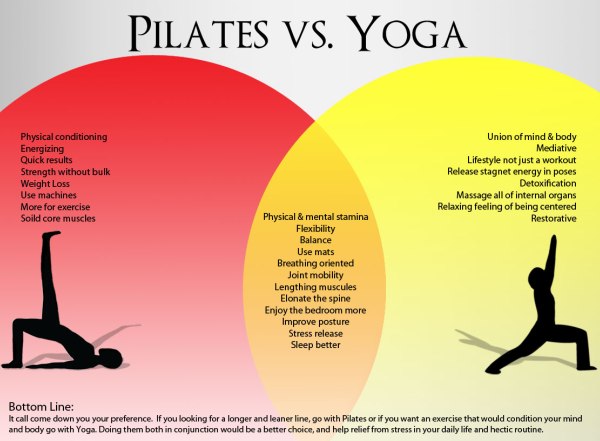 PILATES VS. YOGA

Physical conditioning
Energizing
Quick results
Strength without bulk
Weight Loss
Use machines
More for exercise
Soild core muscles

Physical & mental stamina
Flexibility
Balance
Use mats
Breathing oriented
Joint mobility
Lengthing muscules
Elonate the spine
Enjoy the bedroom more
Improve posture
Stress release
Sleep better

Union of mind & body
Mediative
Lifestyle not just a workout
Release stagnet energy in poses
Detoxification
Massage all of internal organs
Relaxing feeling of being centered
Restorative

Bottom Line:
It call come down you your preference. If you looking for a longer and leaner line, go with Pilates or if you want an exercise that would condition your mind and body go with Yoga. Doing them both in conjunction would be a better choice, and help relief from stress in your daily life and hectic routine.