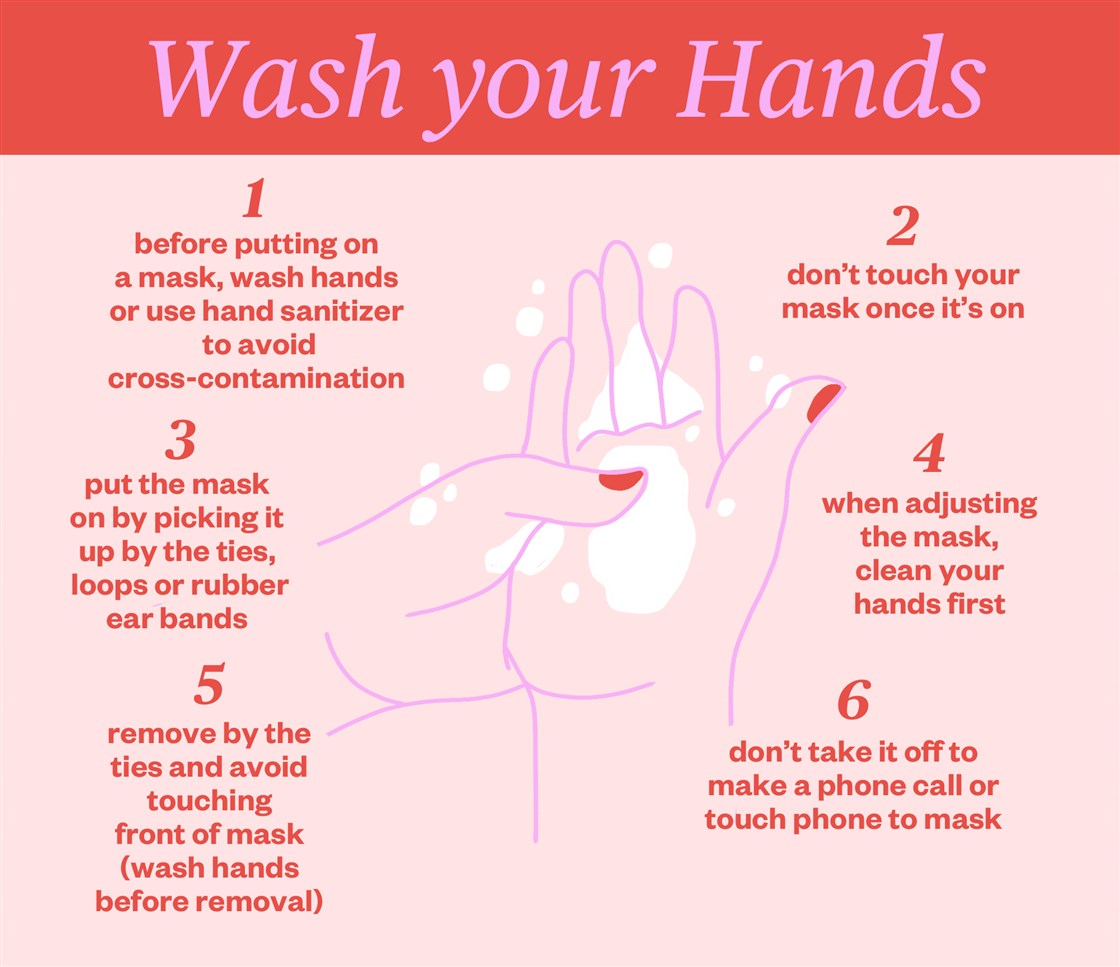 Wash your Hands

1
before putting on a mask, wash hands or use hand sanitizer to avoid cross-contamination

2
don't touch your mask once it's on

3
put the mask on by picking it up by the ties, loops or rubber ear bands

4
when adjusting the mask, clean your hands first

5
remove by the ties and avoid touching front of mask (wash hands before removal)

6
don't take it off to make a phone call or touch phone to mask